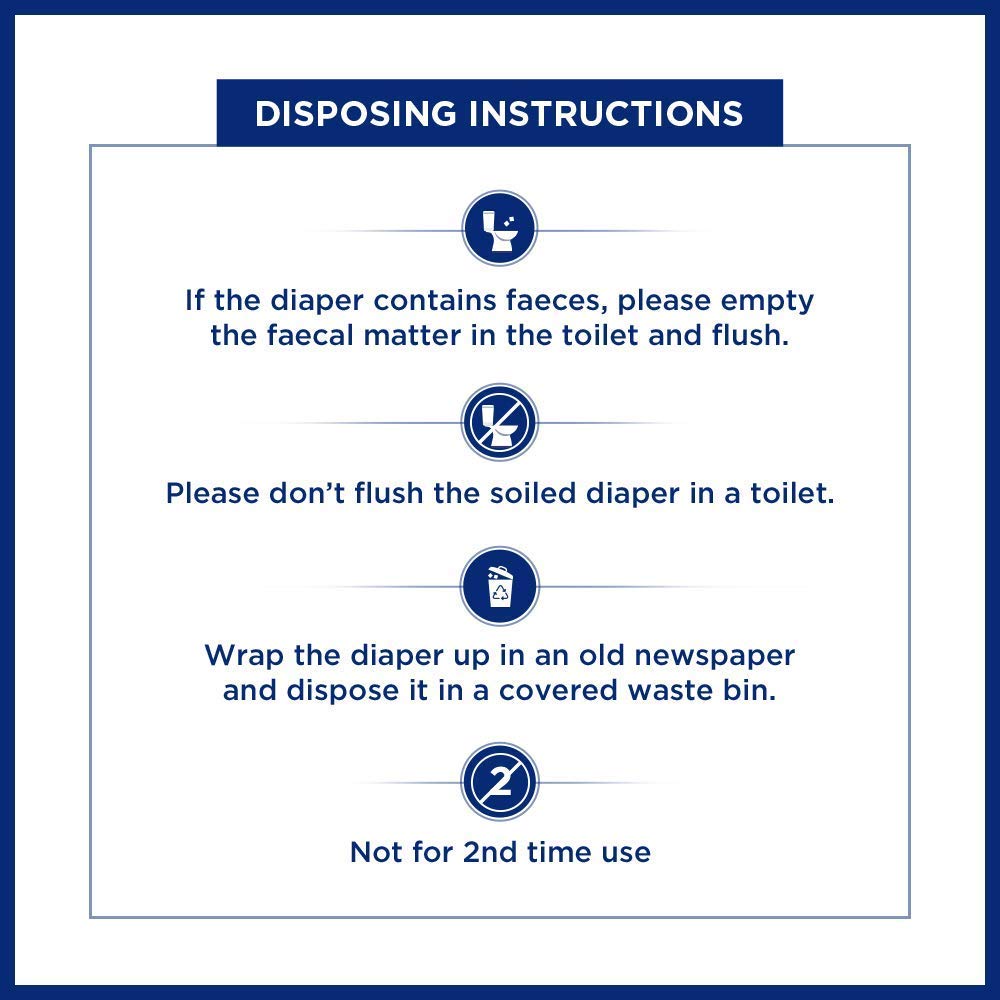 DISPOSING INSTRUCTIONS

If the diaper contains faeces, please empty the faecal matter in the toilet and flush.

Please don't flush the soiled diaper in a toilet.

Wrap the diaper up in an old newspaper and dispose it in a covered waste bin.

2

Not for 2nd time use