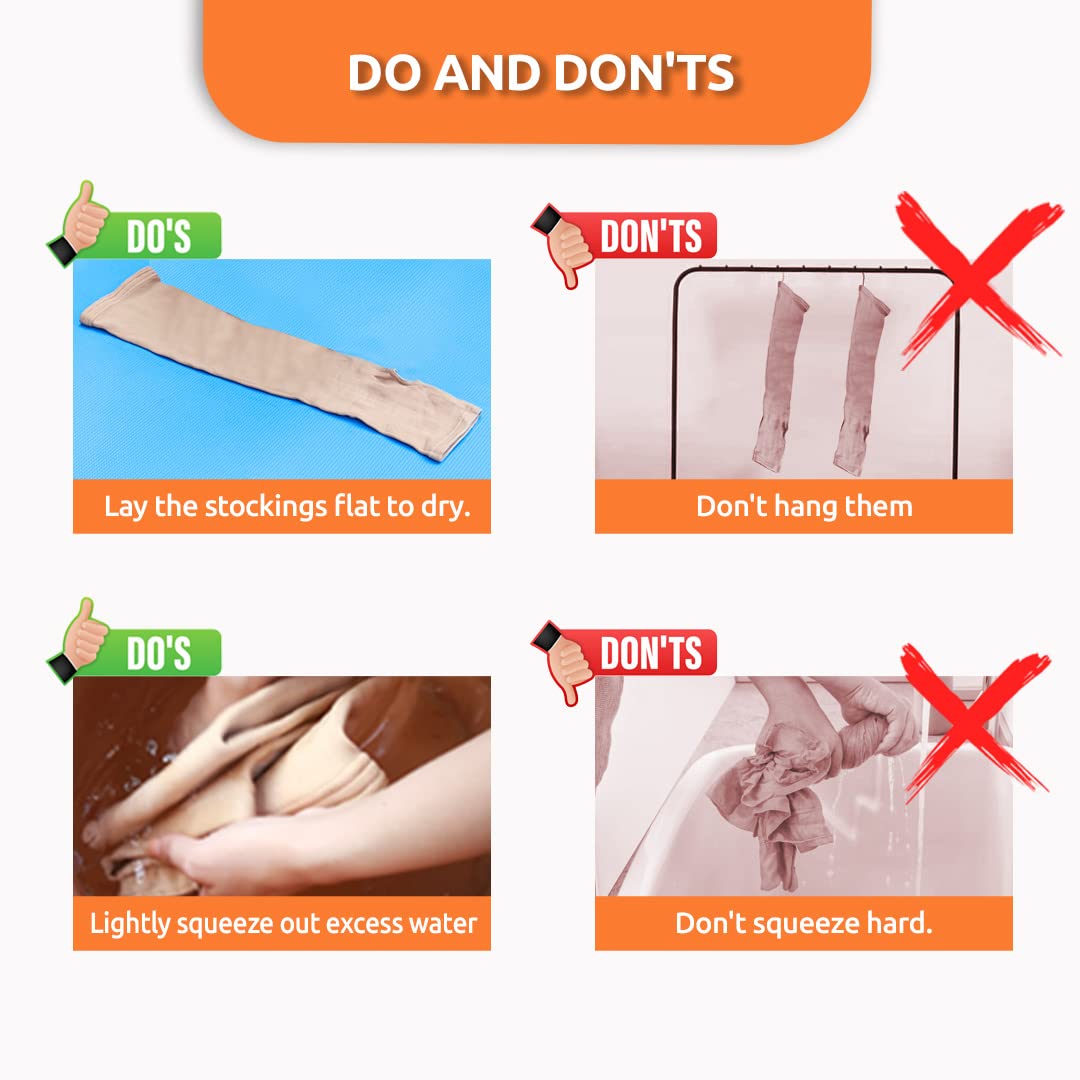 DO AND DON'TS

DO'S

Lay the stockings flat to dry.

DON'TS

Don't hang them

DO'S

Lightly squeeze out excess water

DON'TS

Don't squeeze hard.