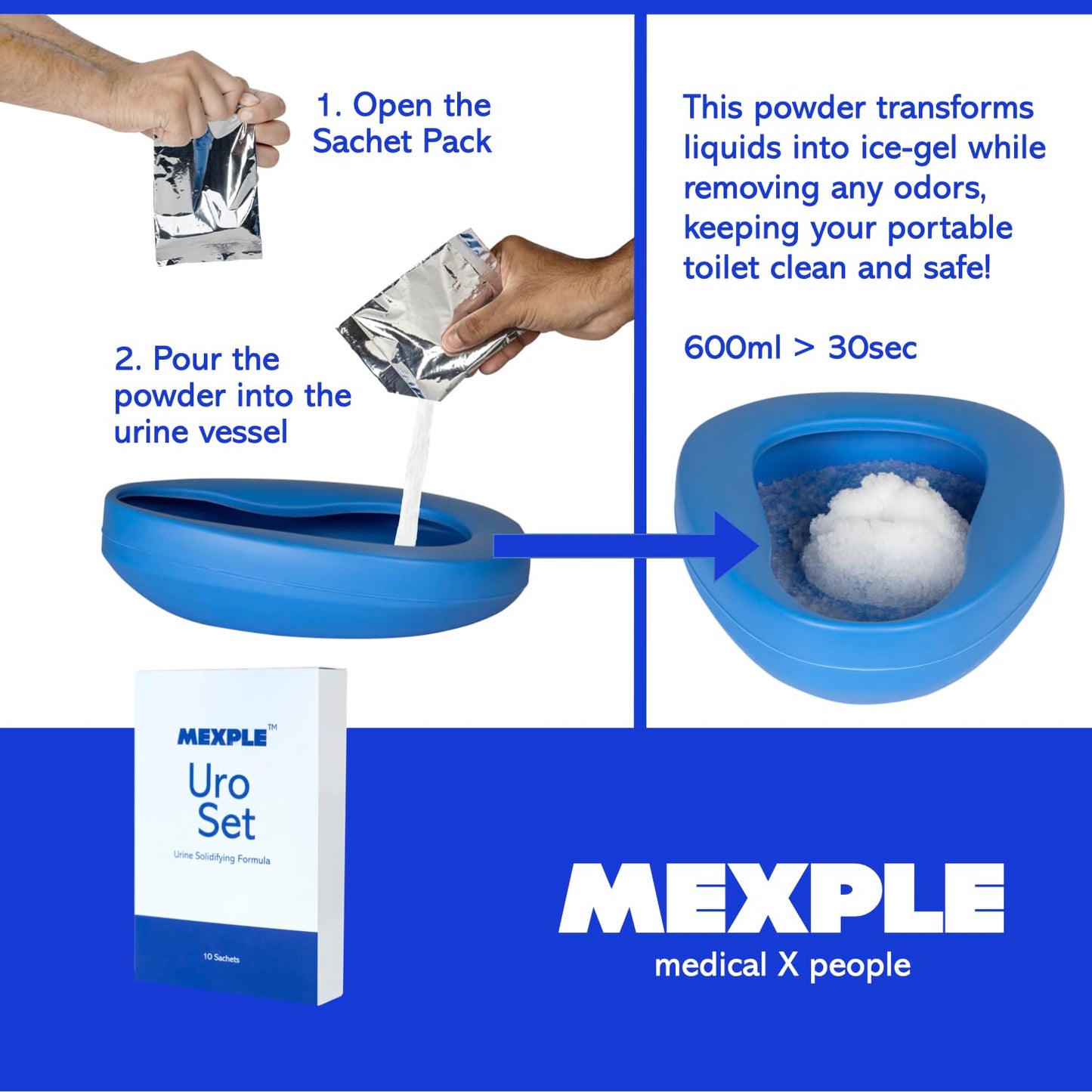 1. Open the Sachet Pack

2. Pour the powder into the urine vessel

This powder transforms liquids into ice-gel while removing any odors, keeping your portable toilet clean and safe!

600ml > 30sec

MEXPLE™
Uro Set
Urine Solidifying Formula
10 Sachets

MEXPLE
medical X people