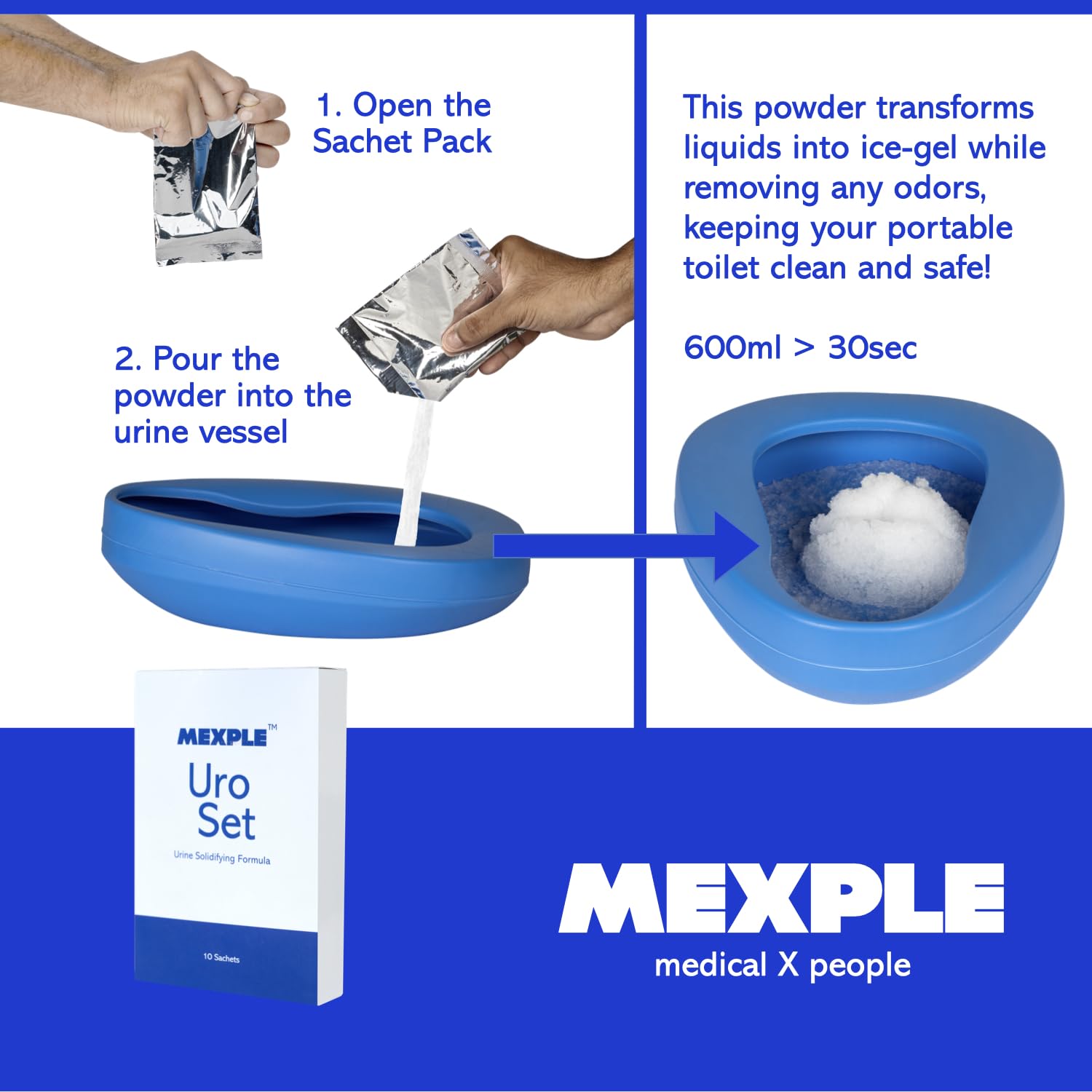 1. Open the Sachet Pack

2. Pour the powder into the urine vessel

This powder transforms liquids into ice-gel while removing any odors, keeping your portable toilet clean and safe!

600ml > 30sec

MEXPLE™
Uro Set
Urine Solidifying Formula
10 Sachets

MEXPLE
medical X people