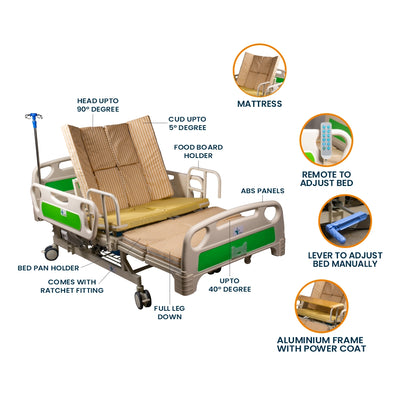 HEAD UPTO 90° DEGREE

CUD UPTO 5° DEGREE

FOOD BOARD HOLDER

ABS PANELS

BED PAN HOLDER

COMES WITH RATCHET FITTING

FULL LEG DOWN

UPTO 40° DEGREE

MATTRESS

REMOTE TO ADJUST BED

LEVER TO ADJUST BED MANUALLY

ALUMINIUM FRAME WITH POWER COAT