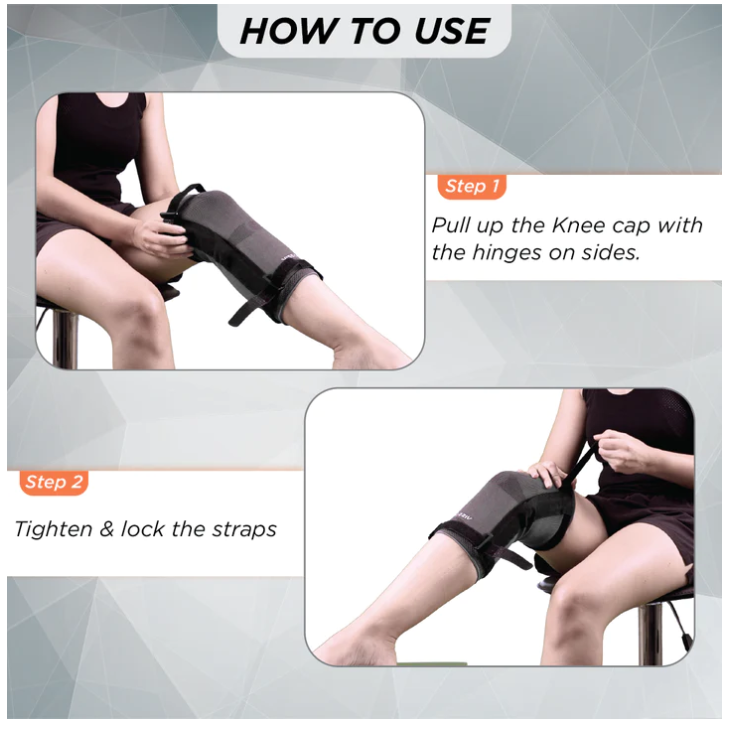 HOW TO USE

Step 1

Pull up the Knee cap with the hinges on sides.

Step 2

Tighten & lock the straps