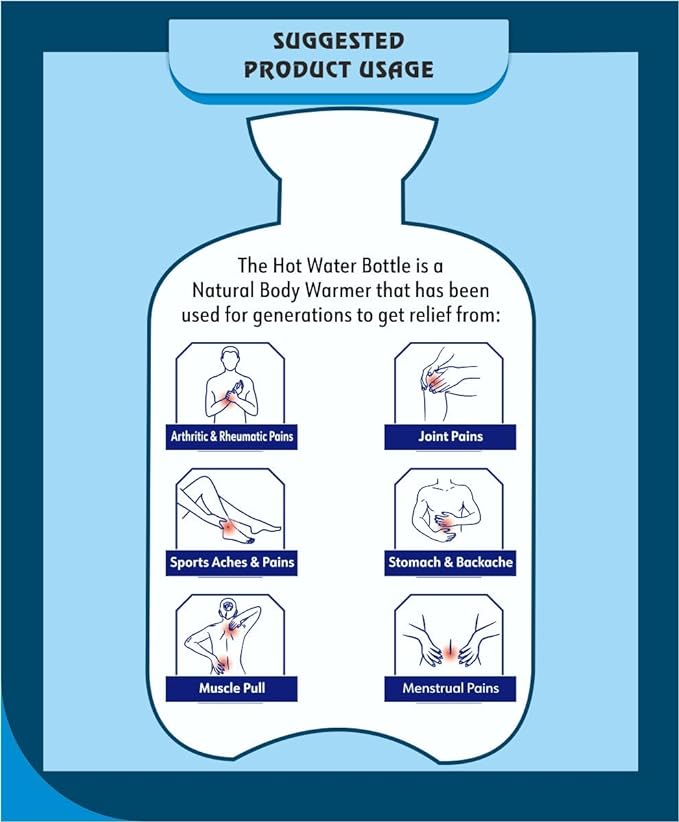 SUGGESTED PRODUCT USAGE

The Hot Water Bottle is a Natural Body Warmer that has been used for generations to get relief from:

Arthritic & Rheumatic Pains

Joint Pains

Sports Aches & Pains

Stomach & Backache

Muscle Pull

Menstrual Pains